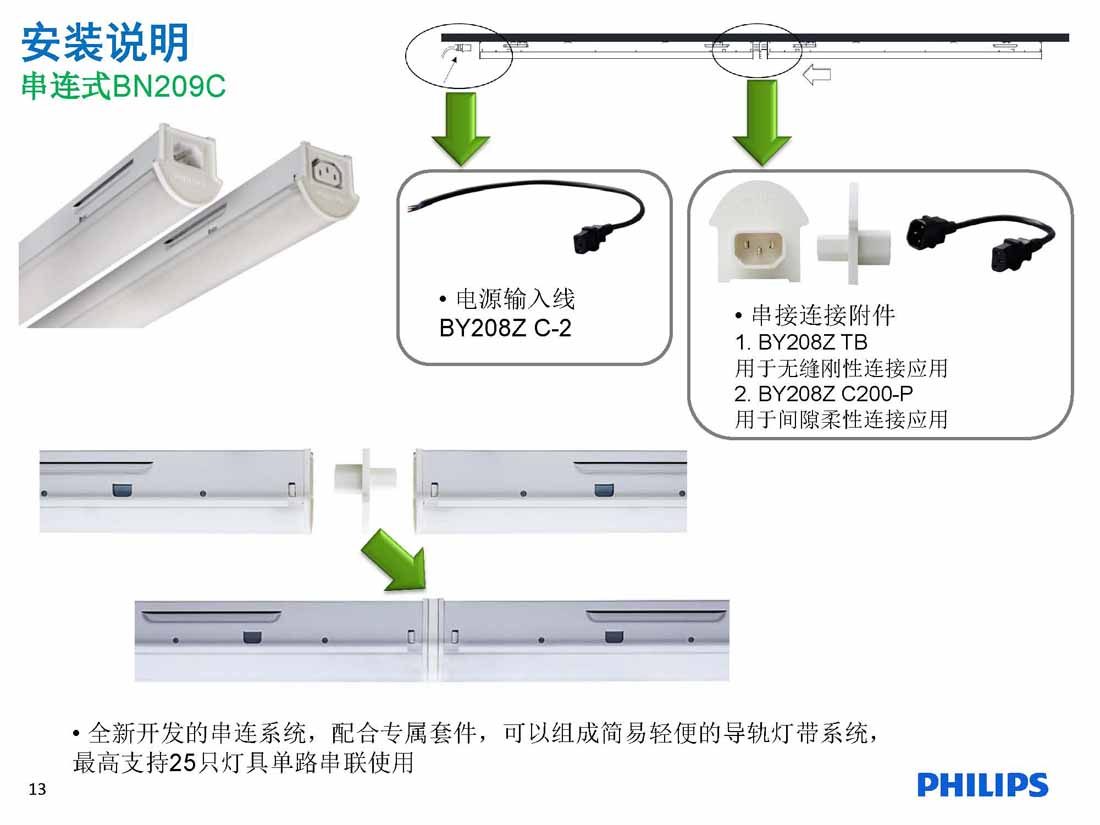 安装说明
串连式BN209C

• 电源输入线
BY208Z C-2

• 串接连接附件
1. BY208Z TB
用于无缝刚性连接应用
2. BY208Z C200-P
用于间隙柔性连接应用

• 全新开发的串连系统，配合专属套件，可以组成简易轻便的导轨灯带系统，最高支持25只灯具单路串联使用

13

PHILIPS